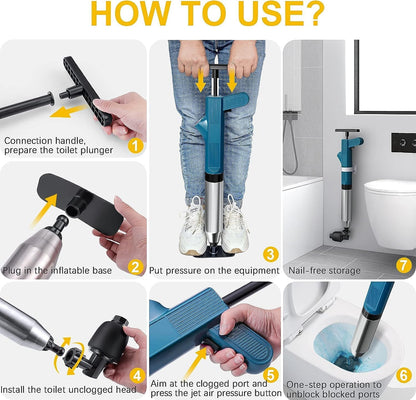 HOW TO USE?

Connection handle, prepare the toilet plunger 1

Plug in the inflatable base 2

Put pressure on the equipment 3

Nail-free storage 7

Install the toilet unclogged head 4

Aim at the clogged port and press the jet air pressure button 5

One-step operation to unblock blocked ports 6