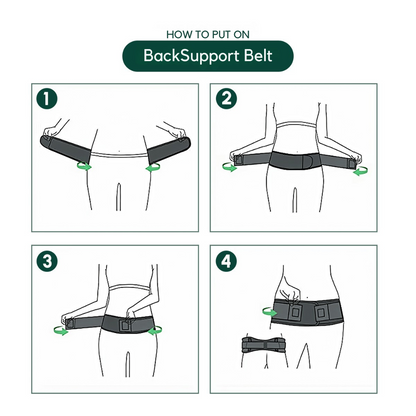 HOW TO PUT ON

BackSupport Belt

1

2

3

4