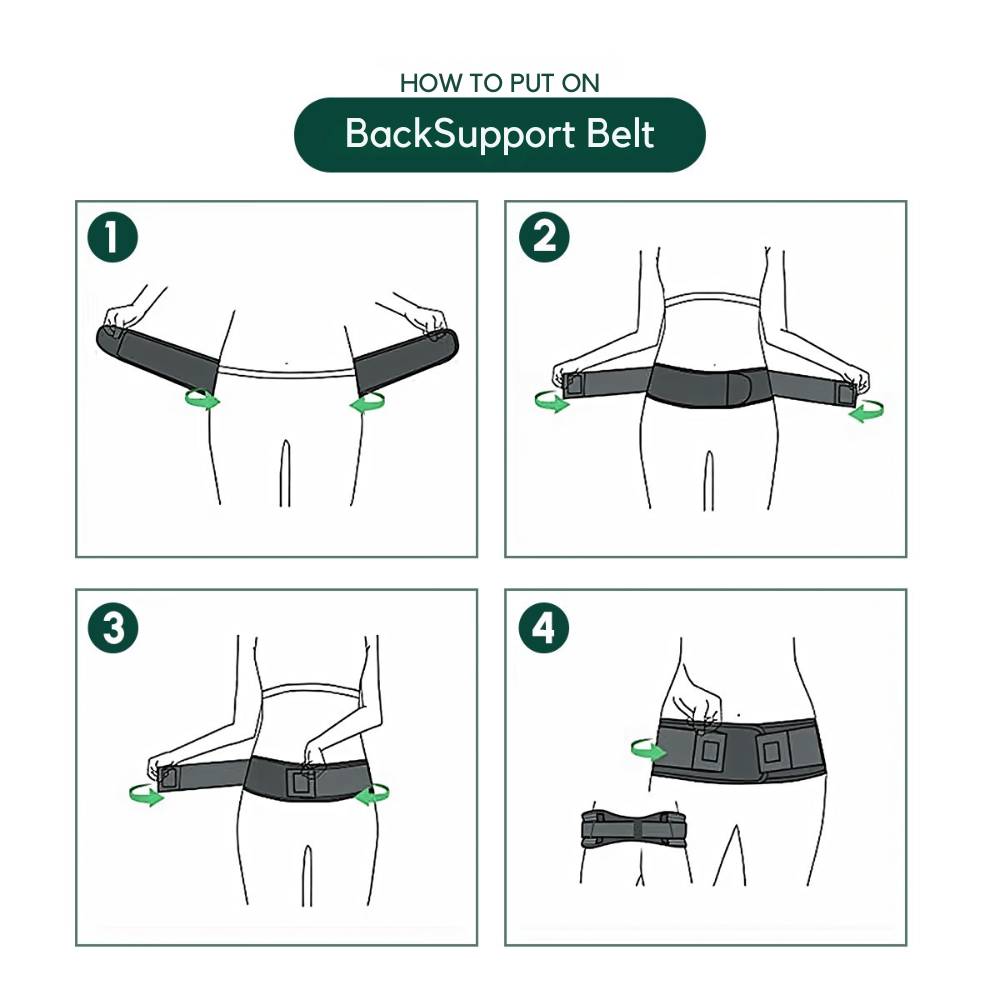 HOW TO PUT ON

BackSupport Belt

1

2

3

4